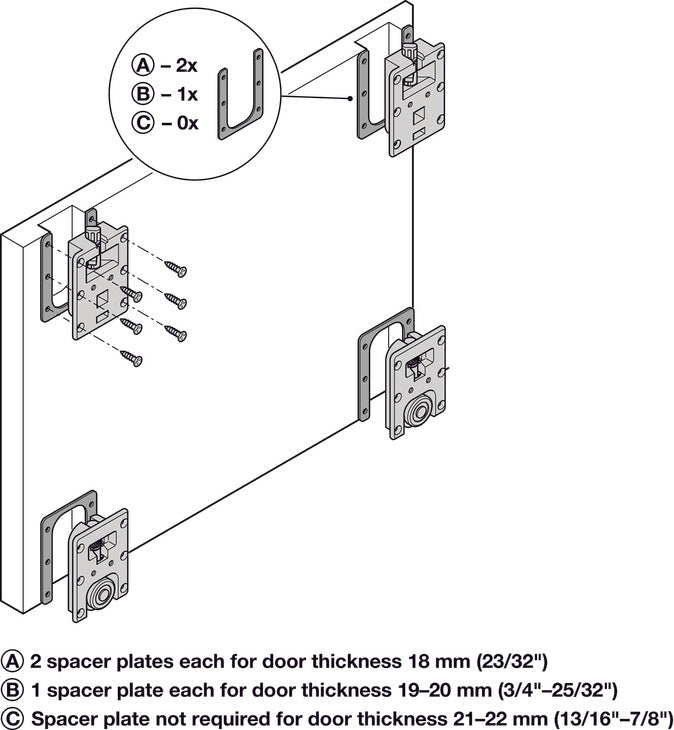 Ⓐ – 2x
Ⓑ – 1x
Ⓒ – 0x

Ⓐ 2 spacer plates each for door thickness 18 mm (23/32")
Ⓑ 1 spacer plate each for door thickness 19–20 mm (3/4"–25/32")
Ⓒ Spacer plate not required for door thickness 21–22 mm (13/16"–7/8")