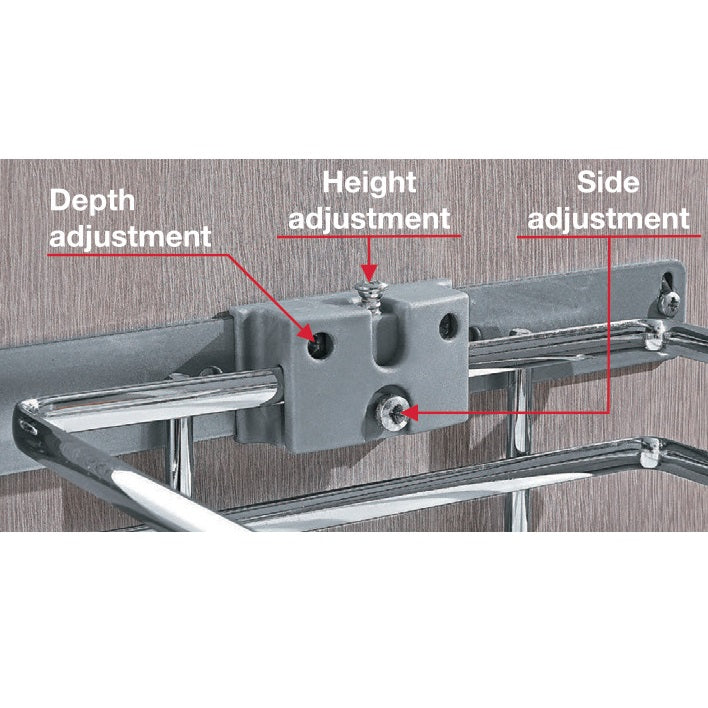 Depth adjustment

Height adjustment

Side adjustment