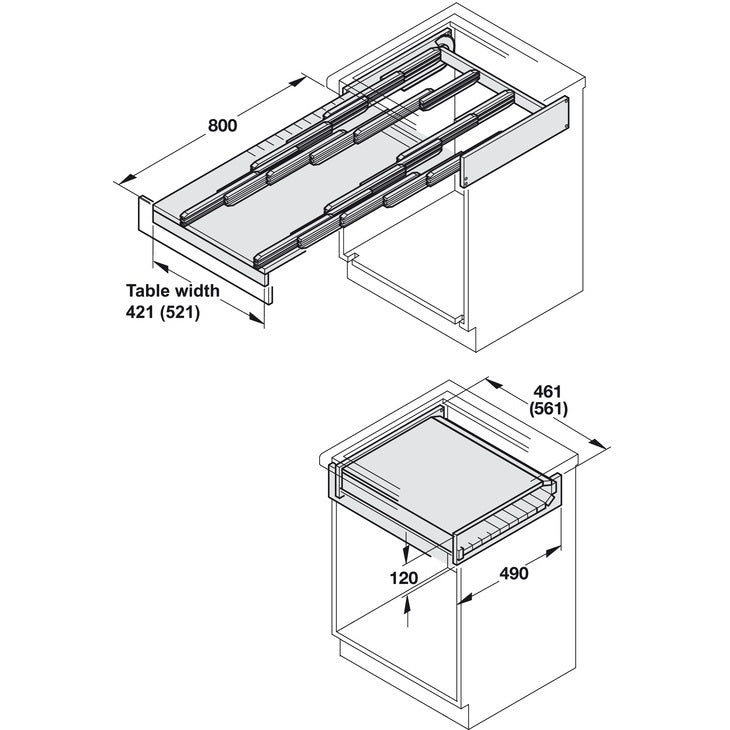 800

Table width
421 (521)

461
(561)

120

490