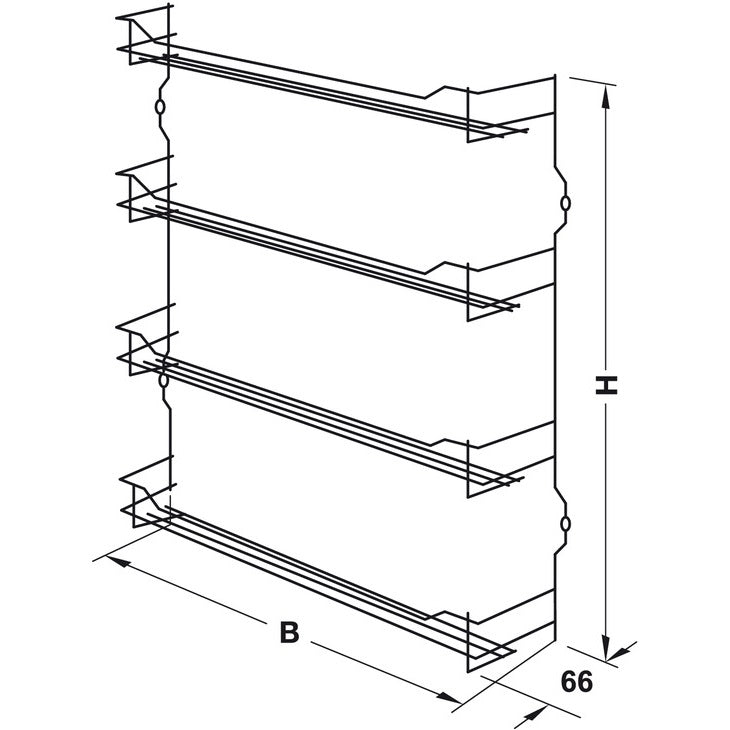 H
B
66