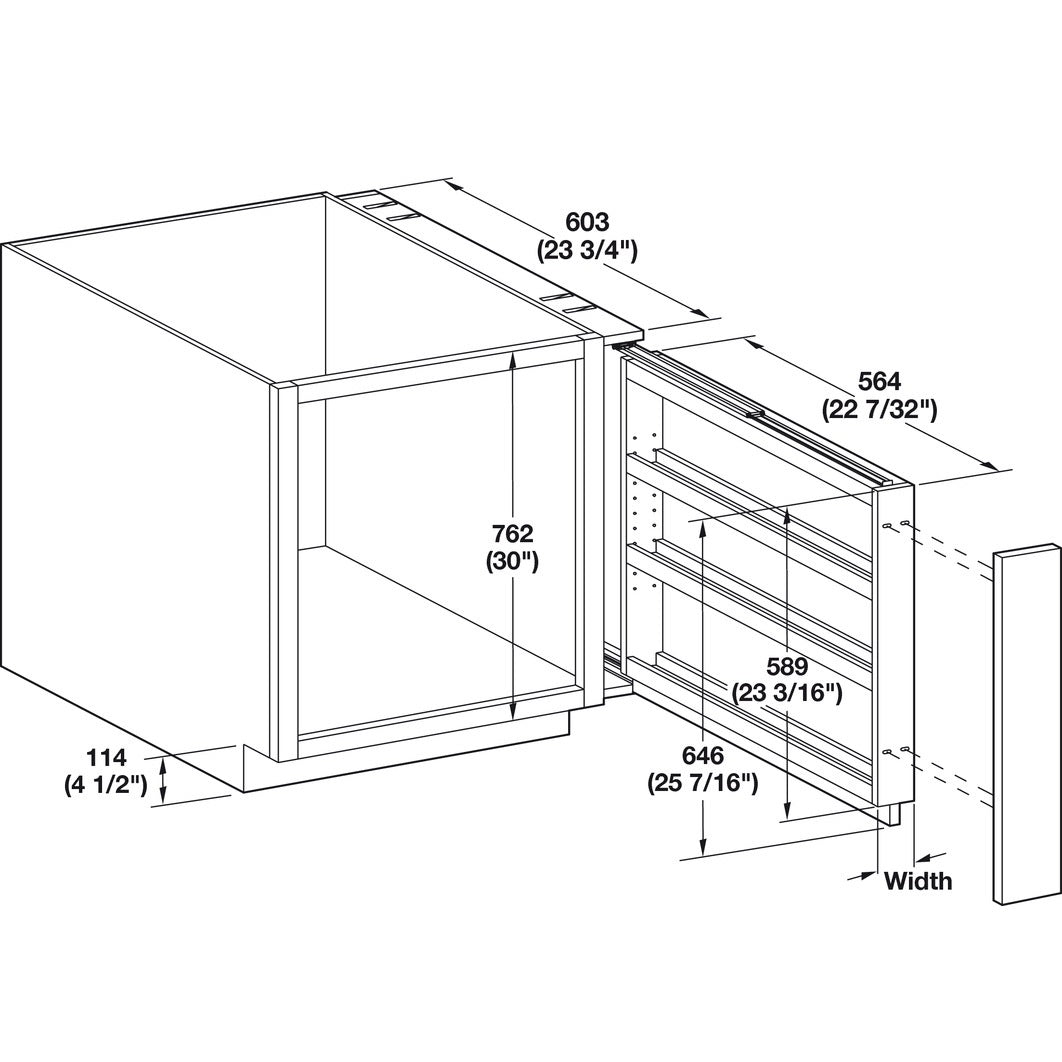 603
(23 3/4")

564
(22 7/32")

762
(30")

589
(23 3/16")

646
(25 7/16")

114
(4 1/2")

Width