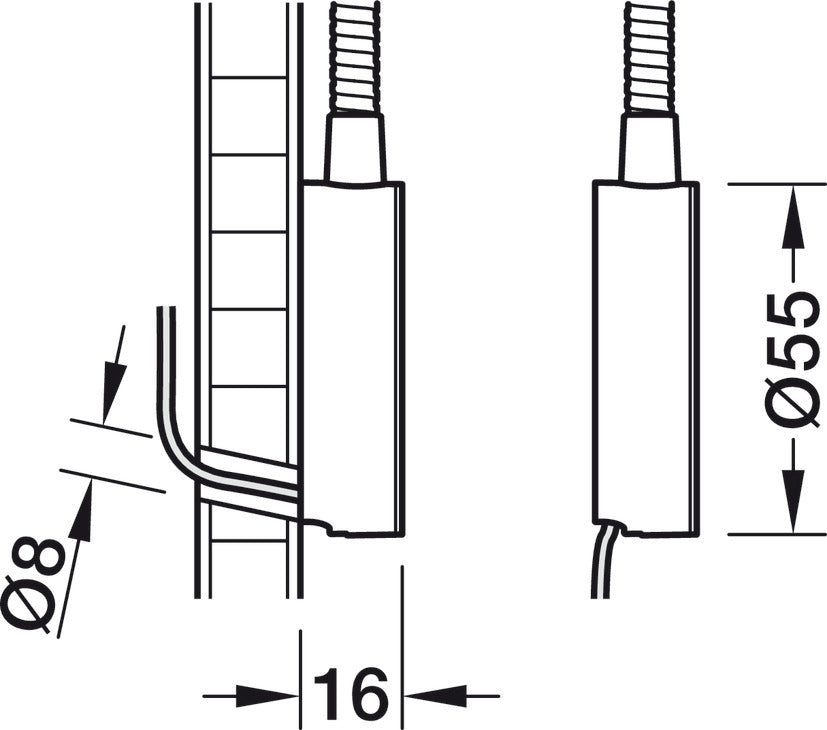 Ø8
16
Ø55