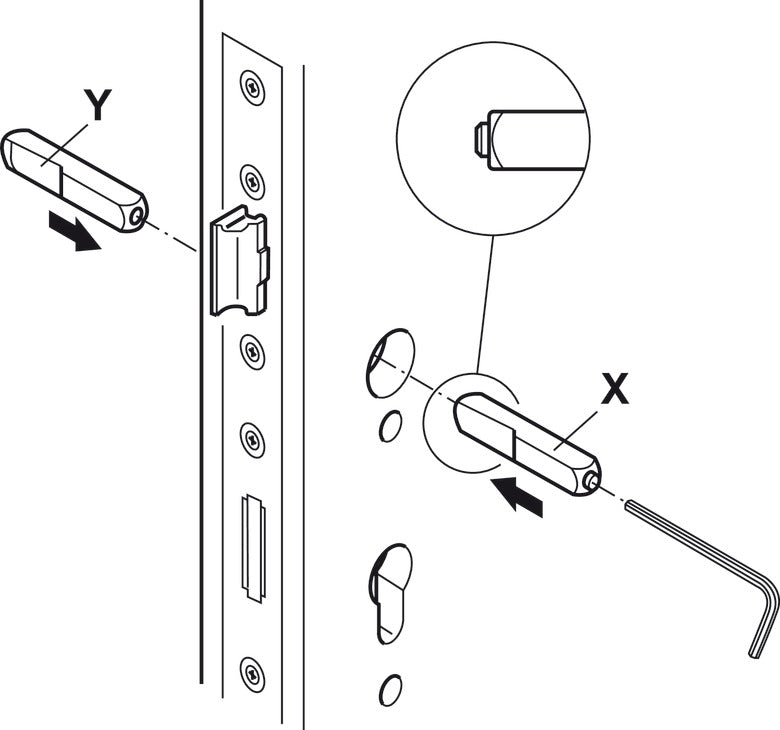 Y

X