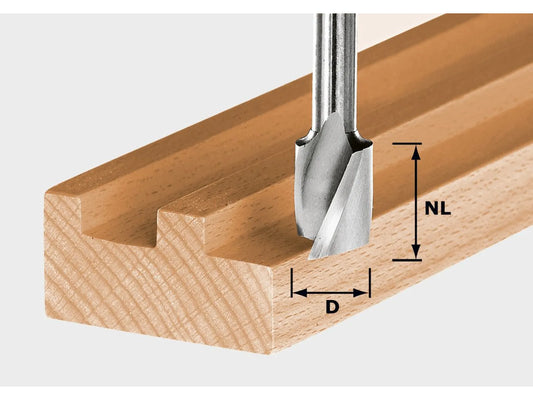 NL

D