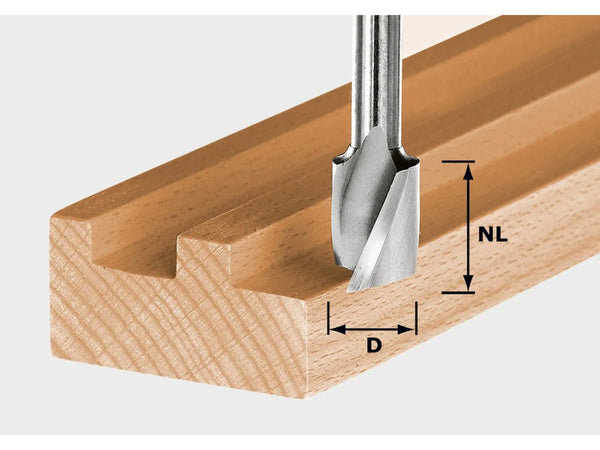 NL

D