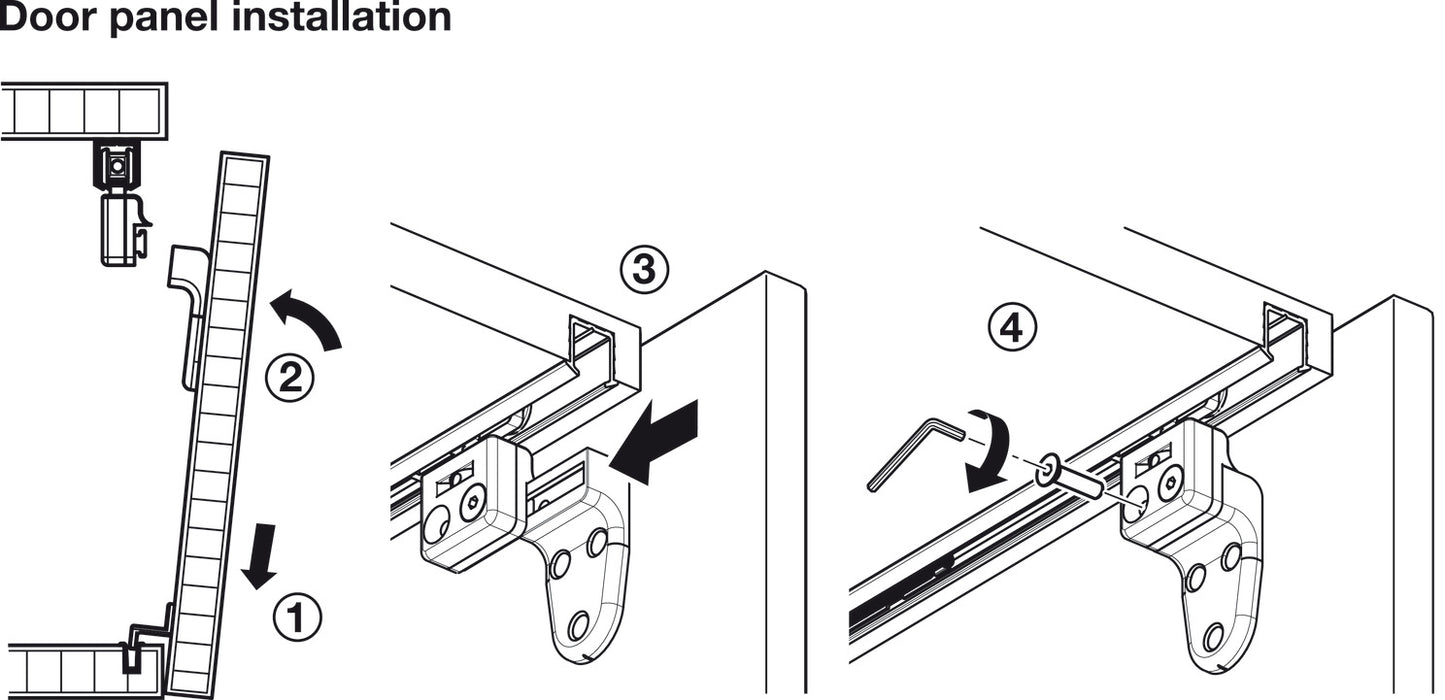 Door panel installation

2

1

3

4