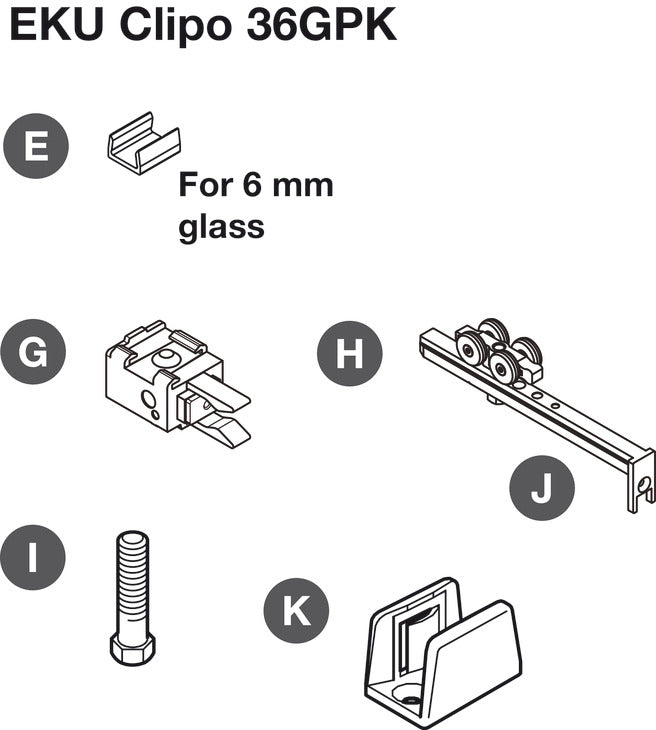 EKU Clipo 36GPK

E

For 6 mm glass

G

H

J

I

K