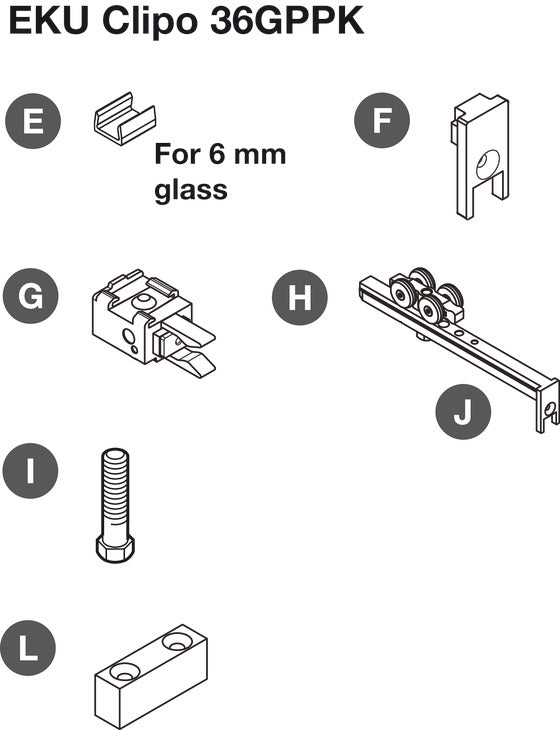 EKU Clipo 36GPPK

E

For 6 mm glass

F

G

H

J

I

L