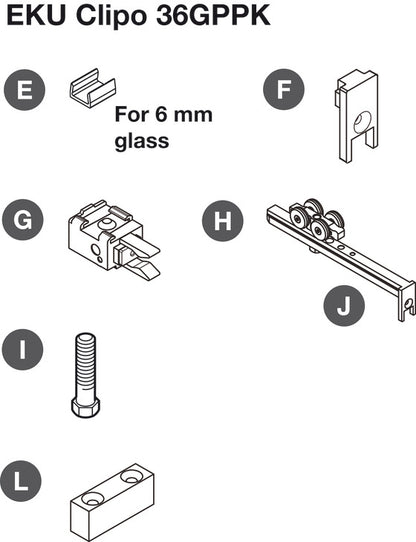 EKU Clipo 36GPPK

E

For 6 mm glass

F

G

H

J

I

L