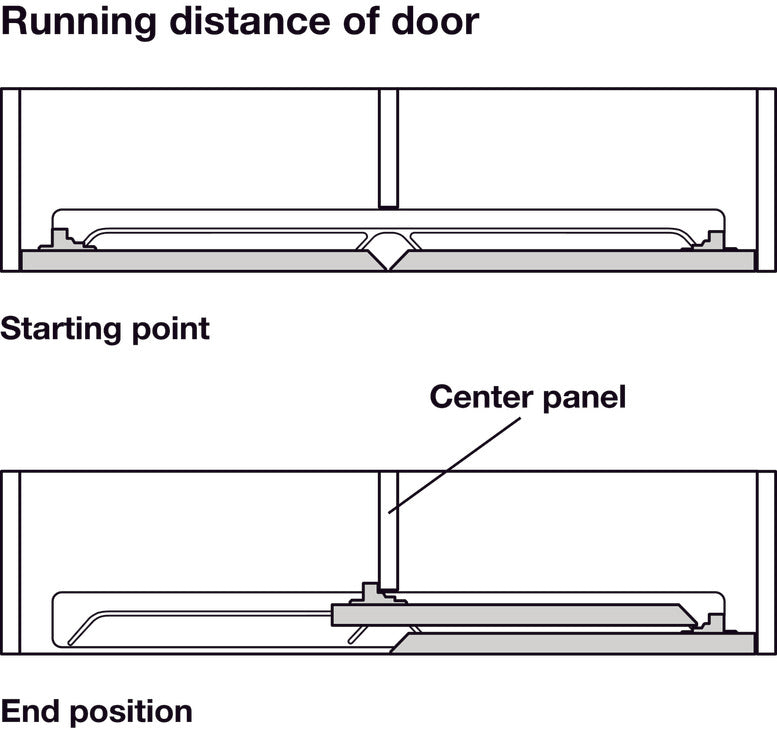 Running distance of door

Starting point

Center panel

End position