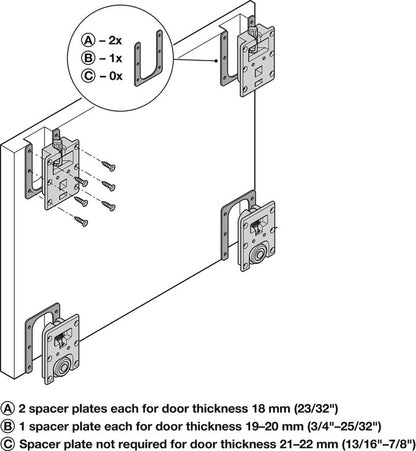 Ⓐ – 2x
Ⓑ – 1x
Ⓒ – 0x

Ⓐ 2 spacer plates each for door thickness 18 mm (23/32")
Ⓑ 1 spacer plate each for door thickness 19–20 mm (3/4"–25/32")
Ⓒ Spacer plate not required for door thickness 21–22 mm (13/16"–7/8")