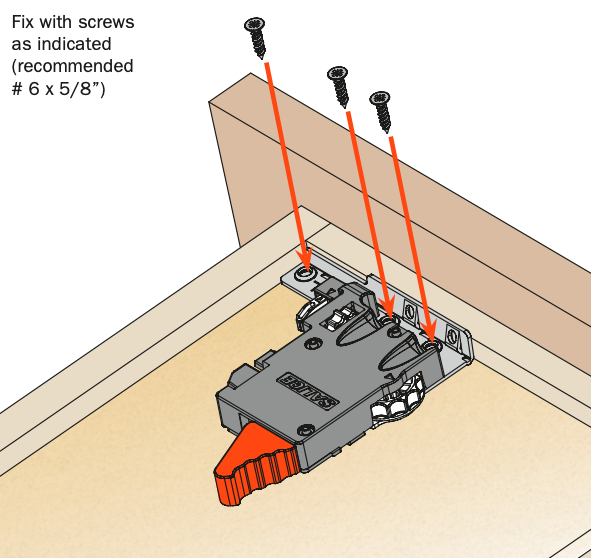 Fix with screws as indicated (recommended # 6 x 5/8”)

SALICE