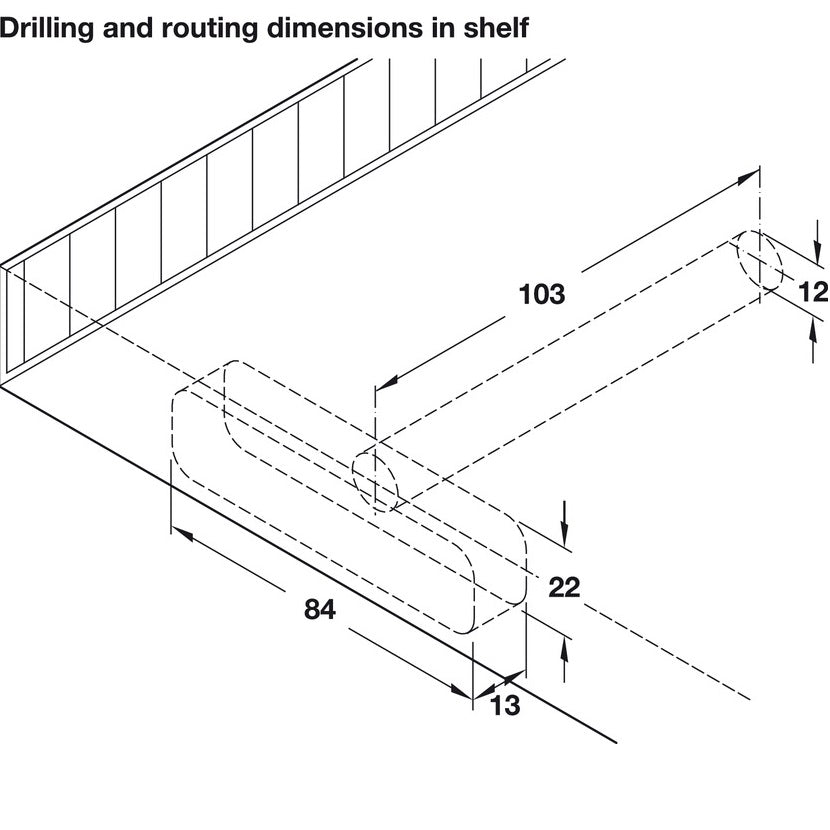 Drilling and routing dimensions in shelf

103

12

22

84

13