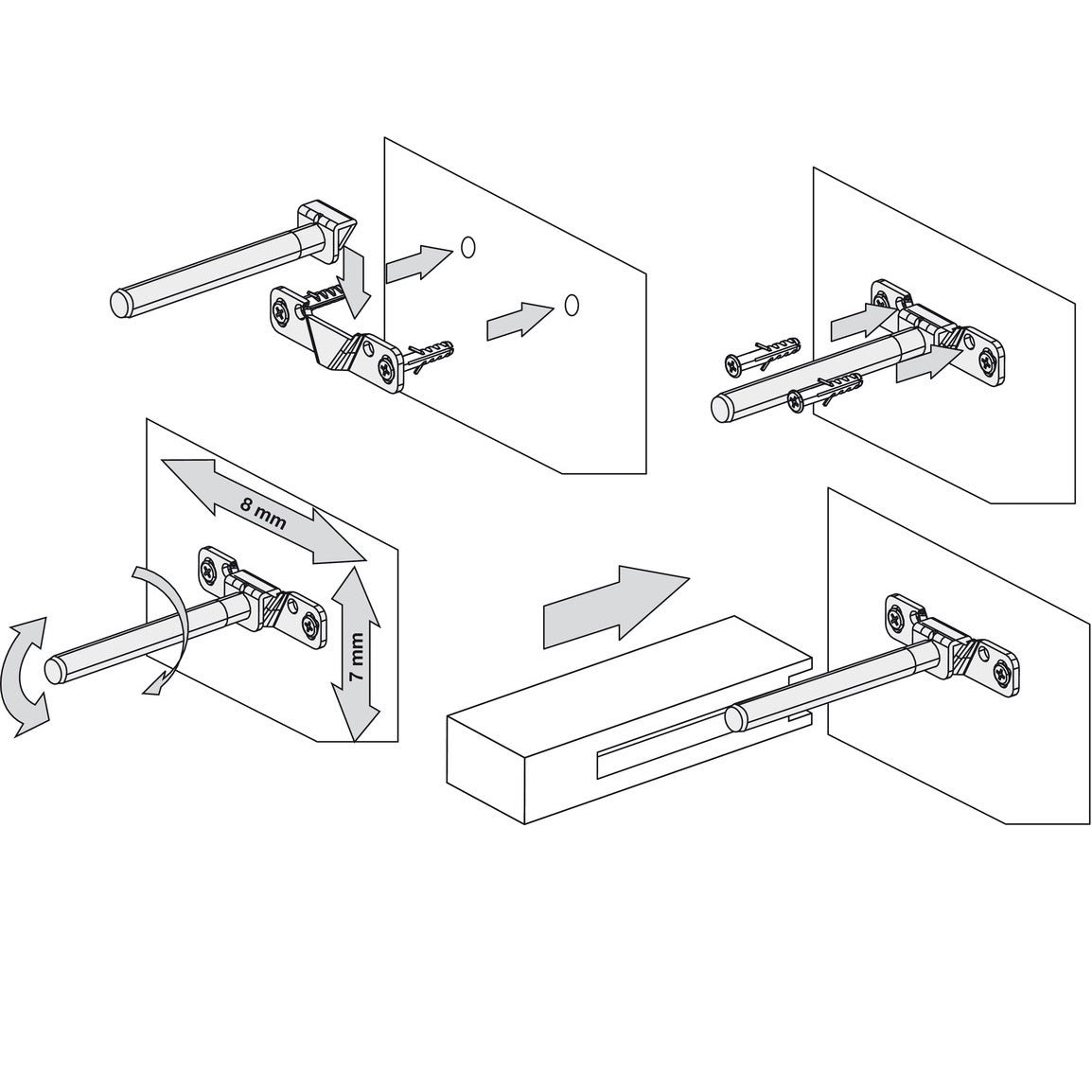 8 mm

7 mm