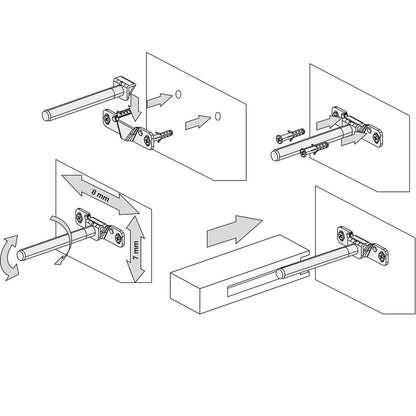 8 mm
7 mm