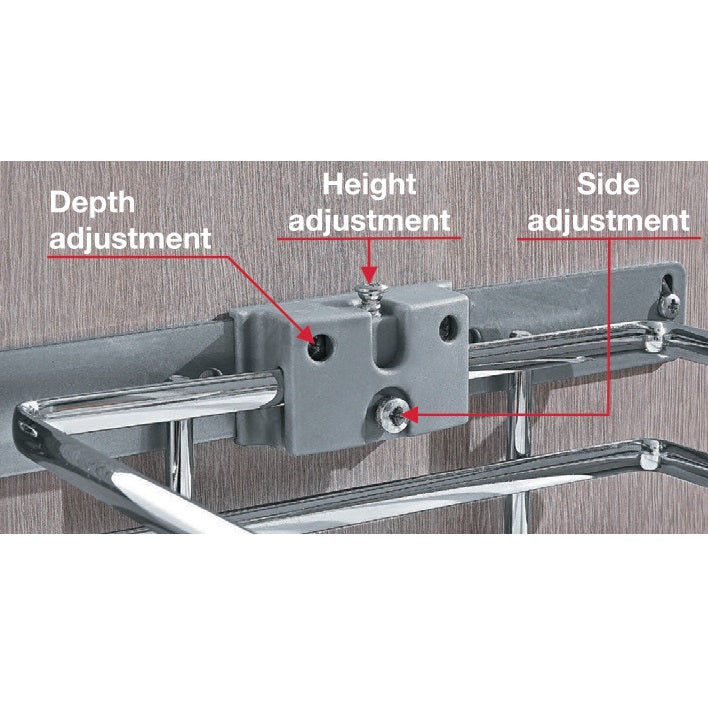 Depth adjustment

Height adjustment

Side adjustment