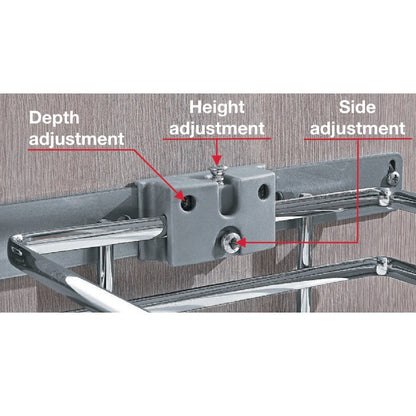 Depth adjustment

Height adjustment

Side adjustment