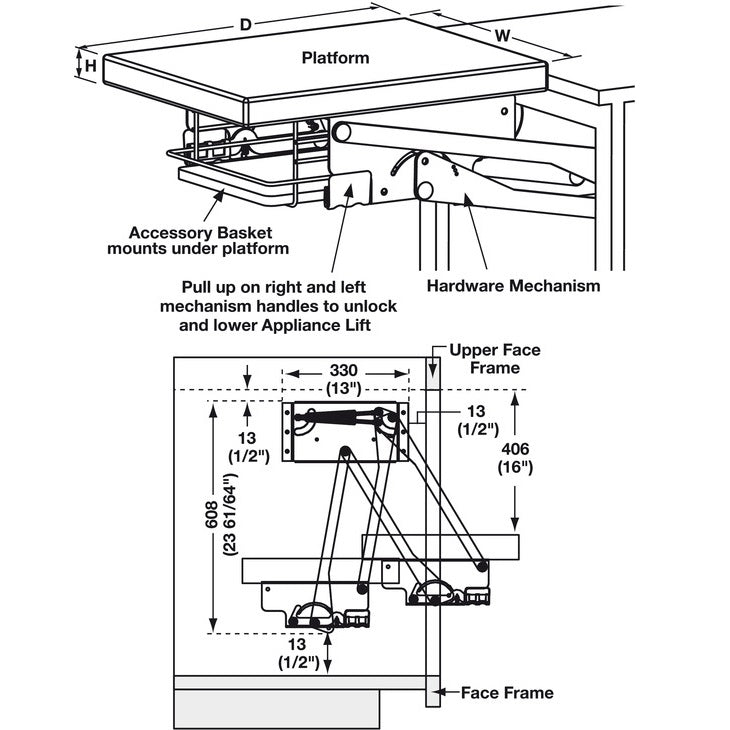 D

W

H

Platform

Accessory Basket mounts under platform

Pull up on right and left mechanism handles to unlock and lower Appliance Lift

Hardware Mechanism

Upper Face Frame

330
(13")

13
(1/2")

13
(1/2")

406
(16")

608
(23 61/64")

13
(1/2")

Face Frame