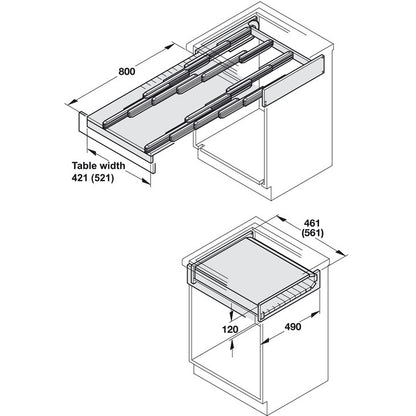 800

Table width
421 (521)

461
(561)

120

490