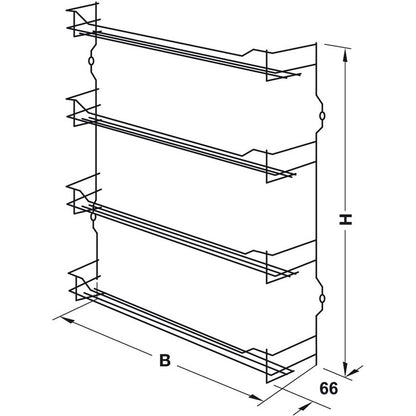 H
B
66