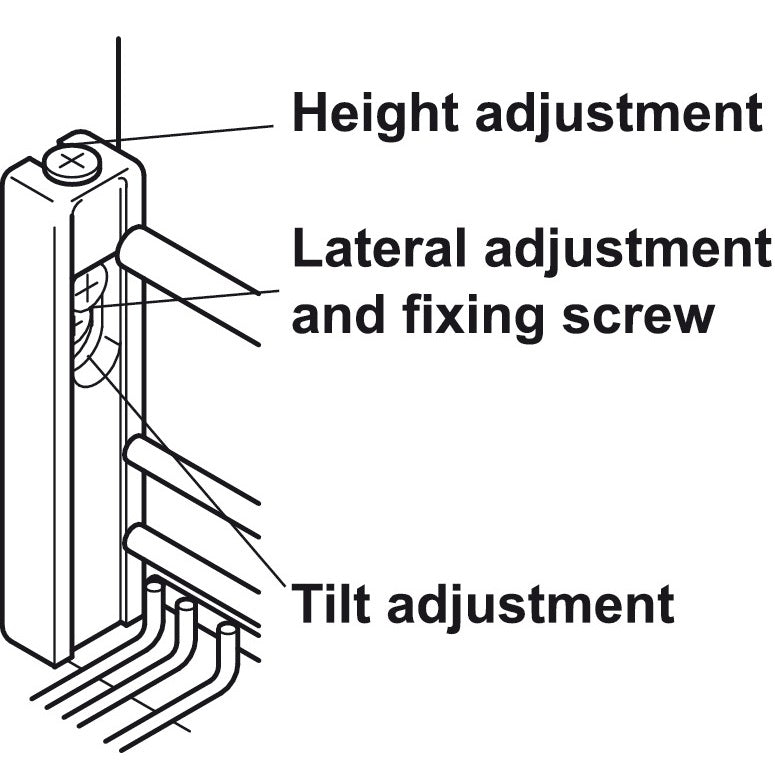 Height adjustment

Lateral adjustment and fixing screw

Tilt adjustment