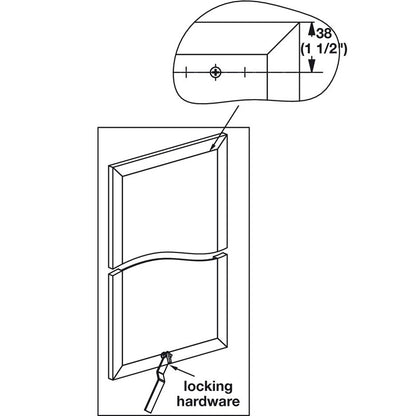 38
(1 1/2")

locking
hardware