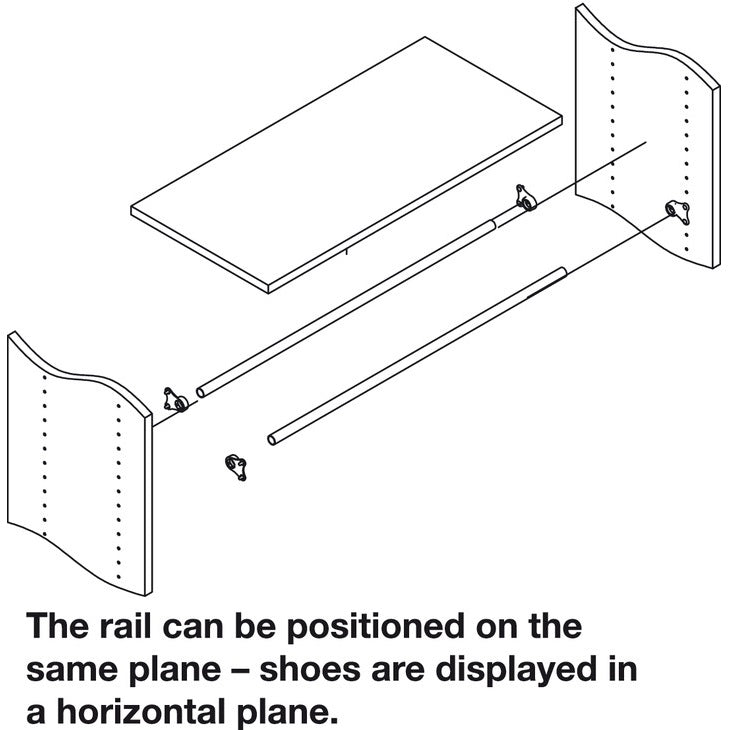 The rail can be positioned on the same plane – shoes are displayed in a horizontal plane.