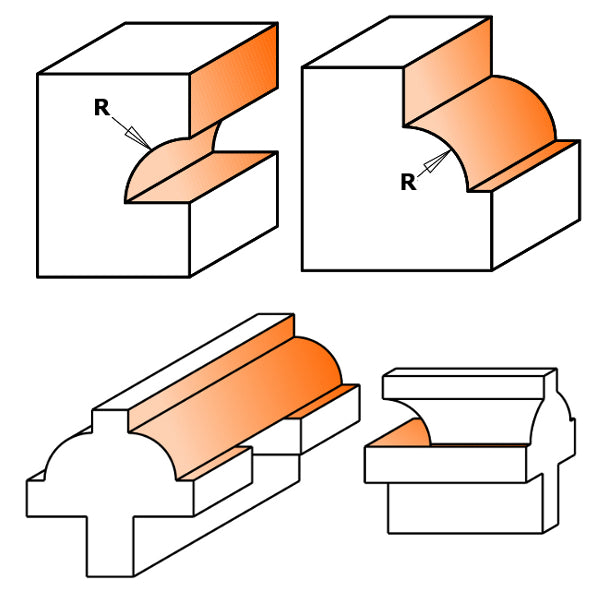 R

R