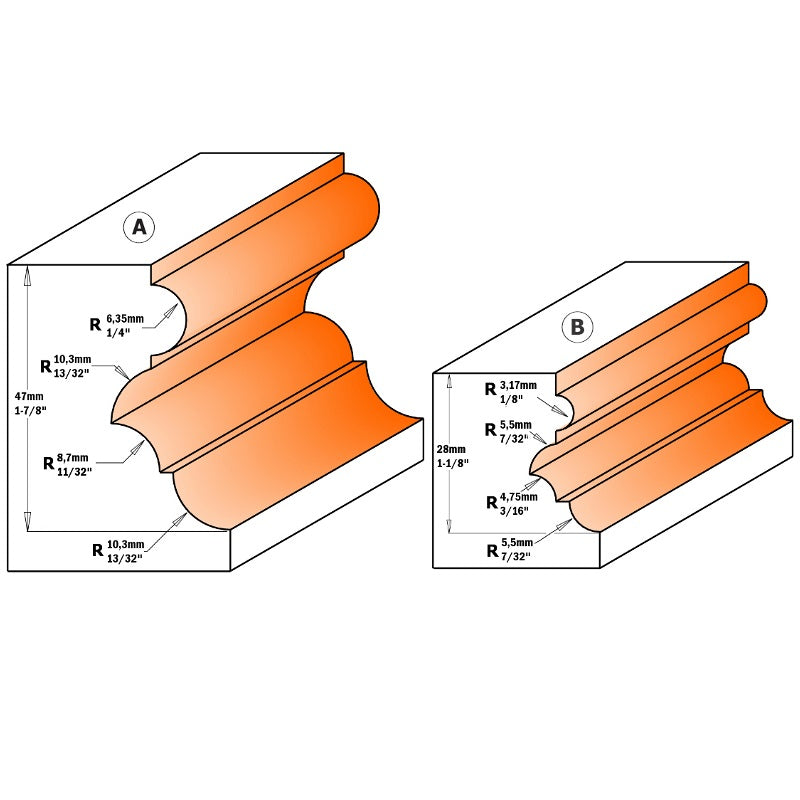 A

R 6,35mm 1/4"

R 10,3mm 13/32"

47mm 1-7/8"

R 8,7mm 11/32"

R 10,3mm 13/32"

B

R 3,17mm 1/8"

R 5,5mm 7/32"

28mm 1-1/8"

R 4,75mm 3/16"

R 5,5mm 7/32"